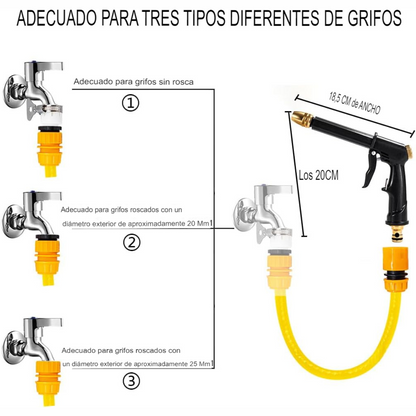 ADECUADO PARA TRES TIPOS DIFERENTES DE GRIFOS

Adecuado para grifos sin rosca

①

Adecuado para grifos roscados con un diámetro exterior de aproximadamente 20 Mm

②

Adecuado para grifos roscados con un diámetro exterior de aproximadamente 25 Mm

③

18,5 CM de ANCHO

Los 20CM